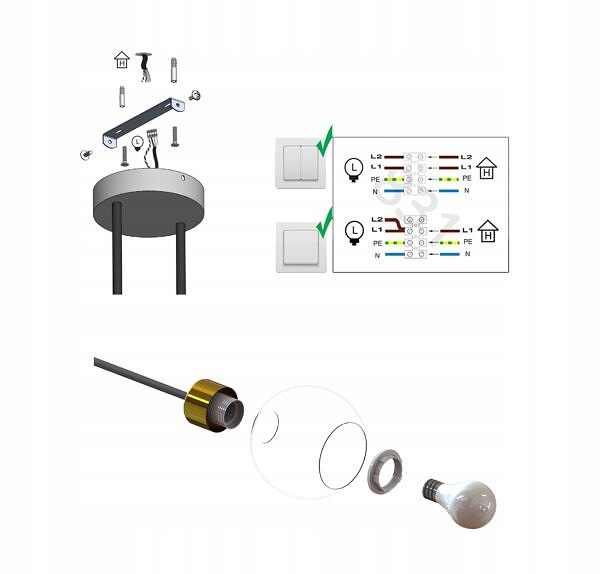 H
L

L
L2
L1
PE
N
L2
L1
PE
N
H

L
L2
L1
PE
N
L1
PE
N
H