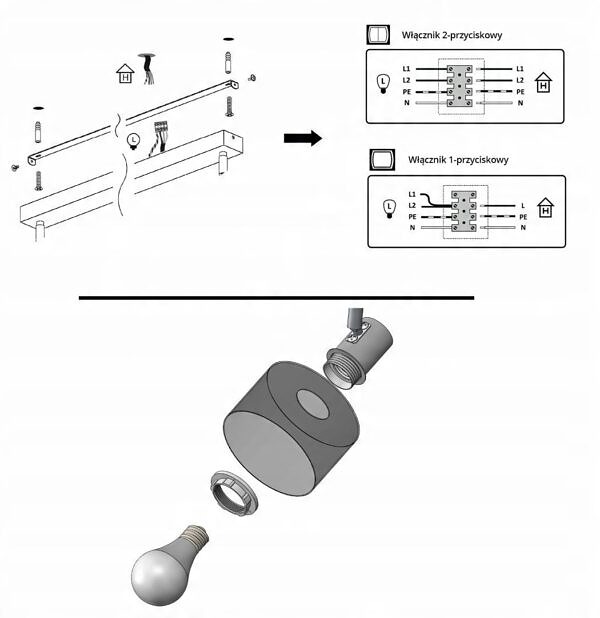 H

L

Włącznik 2-przyciskowy

L
L1
L2
PE
N
L1
L2
PE
N
H

Włącznik 1-przyciskowy

L
L1
L2
PE
N
L
PE
N
H